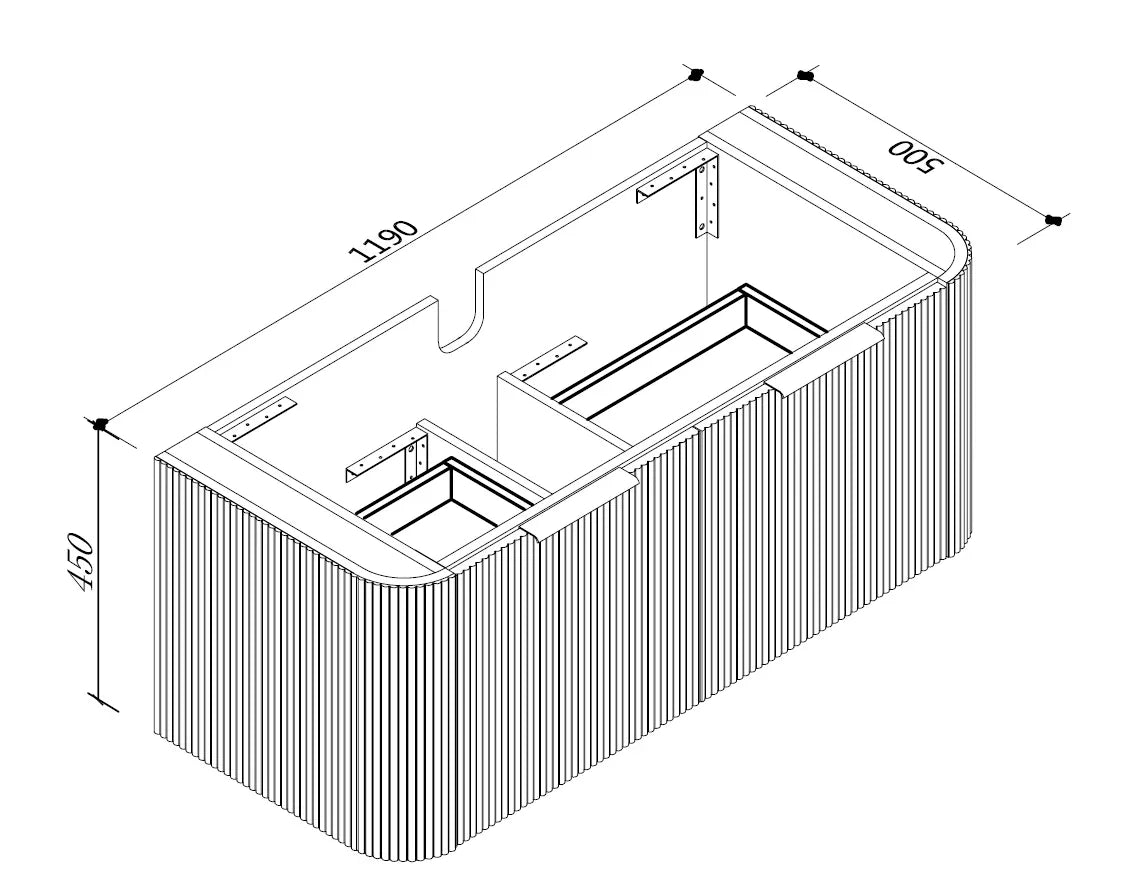 1190
500
450