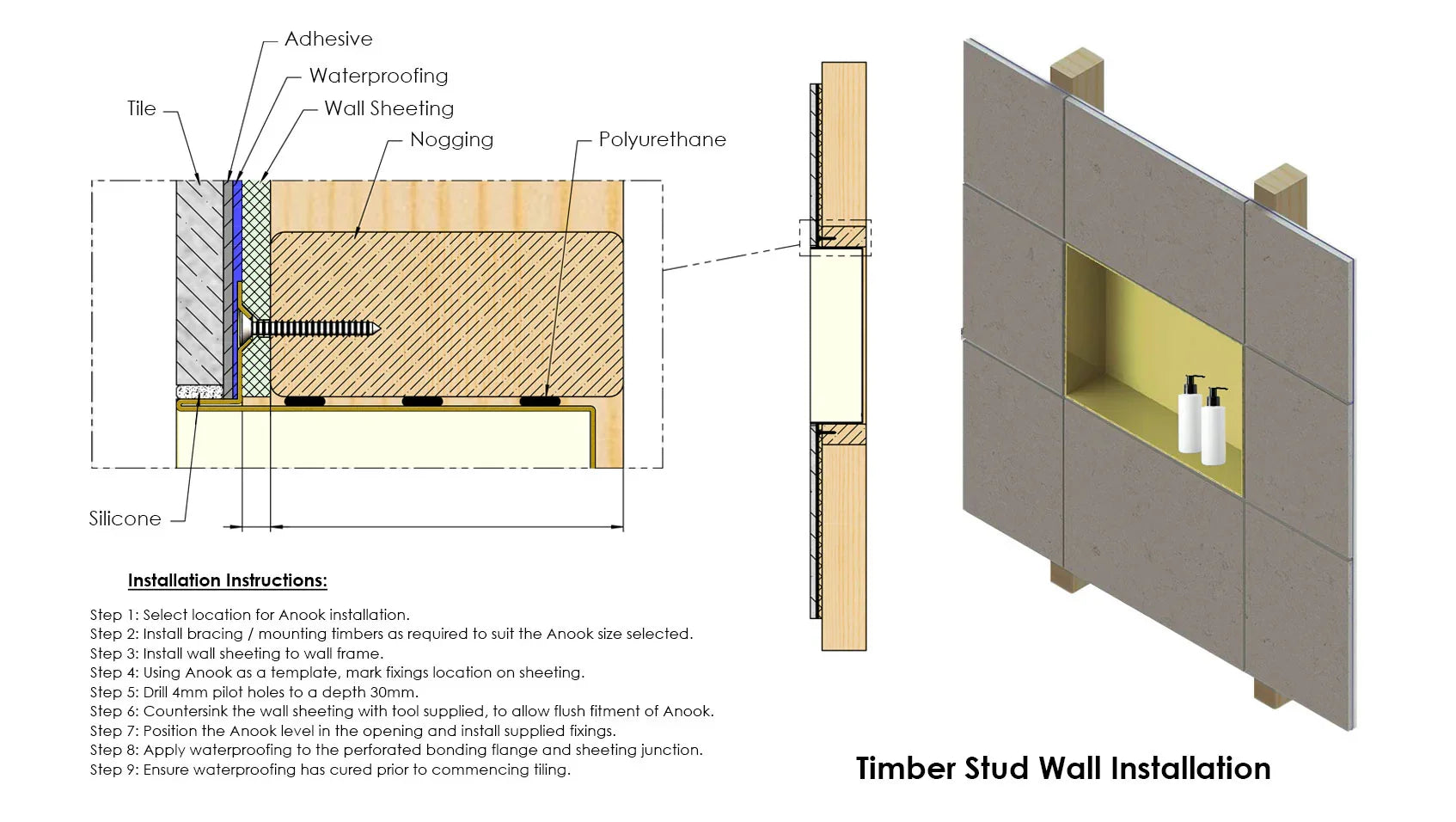 Adhesive
Waterproofing
Tile
Wall Sheeting
Nogging
Polyurethane
Silicone

Installation Instructions:

Step 1: Select location for Anook installation.
Step 2: Install bracing / mounting timbers as required to suit the Anook size selected.
Step 3: Install wall sheeting to wall frame.
Step 4: Using Anook as a template, mark fixings location on sheeting.
Step 5: Drill 4mm pilot holes to a depth 30mm.
Step 6: Countersink the wall sheeting with tool supplied, to allow flush fitment of Anook.
Step 7: Position the Anook level in the opening and install supplied fixings.
Step 8: Apply waterproofing to the perforated bonding flange and sheeting junction.
Step 9: Ensure waterproofing has cured prior to commencing tiling.

Timber Stud Wall Installation