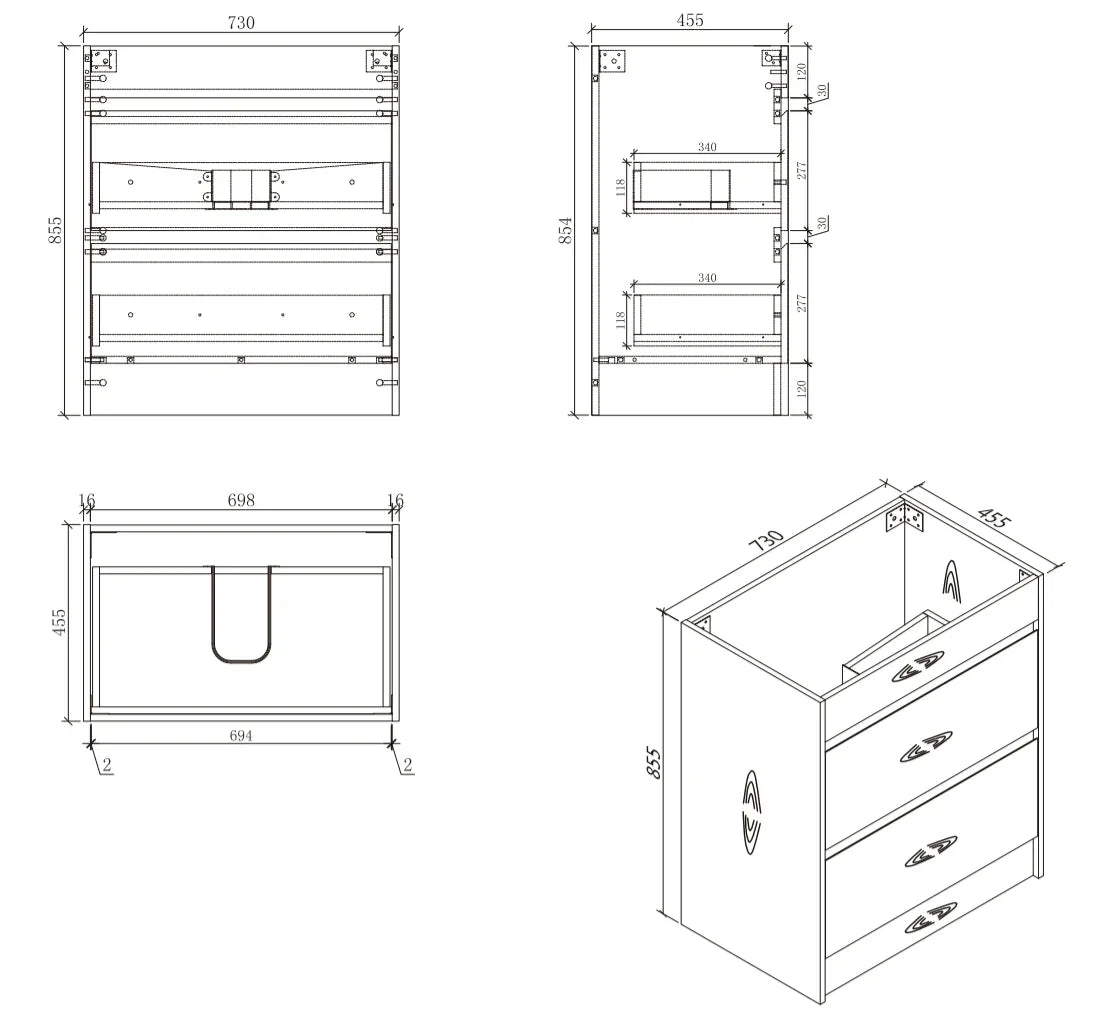 730
855

455
854
120
30
340
118
277
30
340
118
277
120

16
698
16
455
694
2
2

730
455
855