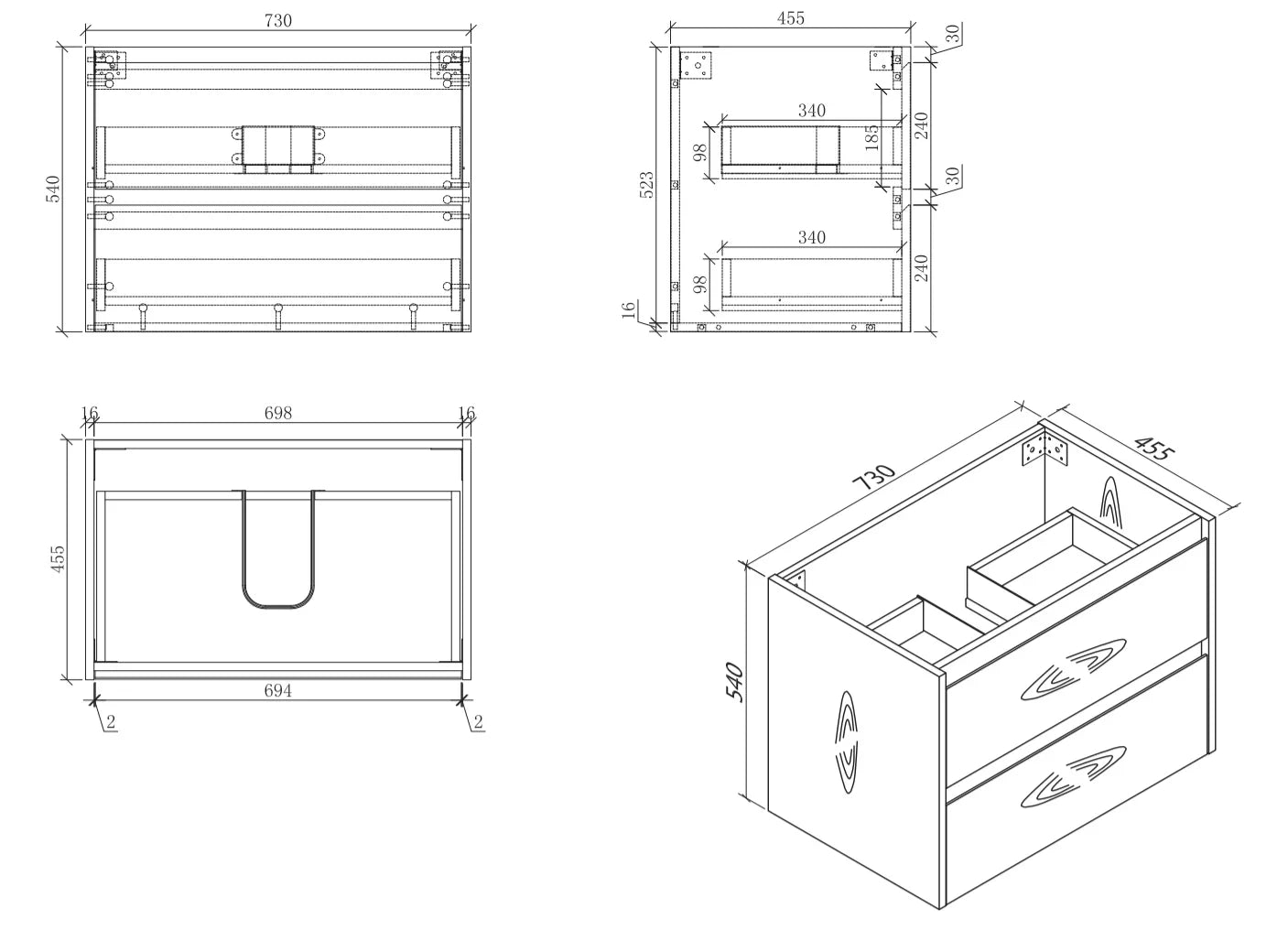 730
540

455
30
340
185
240
98
523
30
340
240
98
16

16
698
16
455
694
2
2

730
455
540