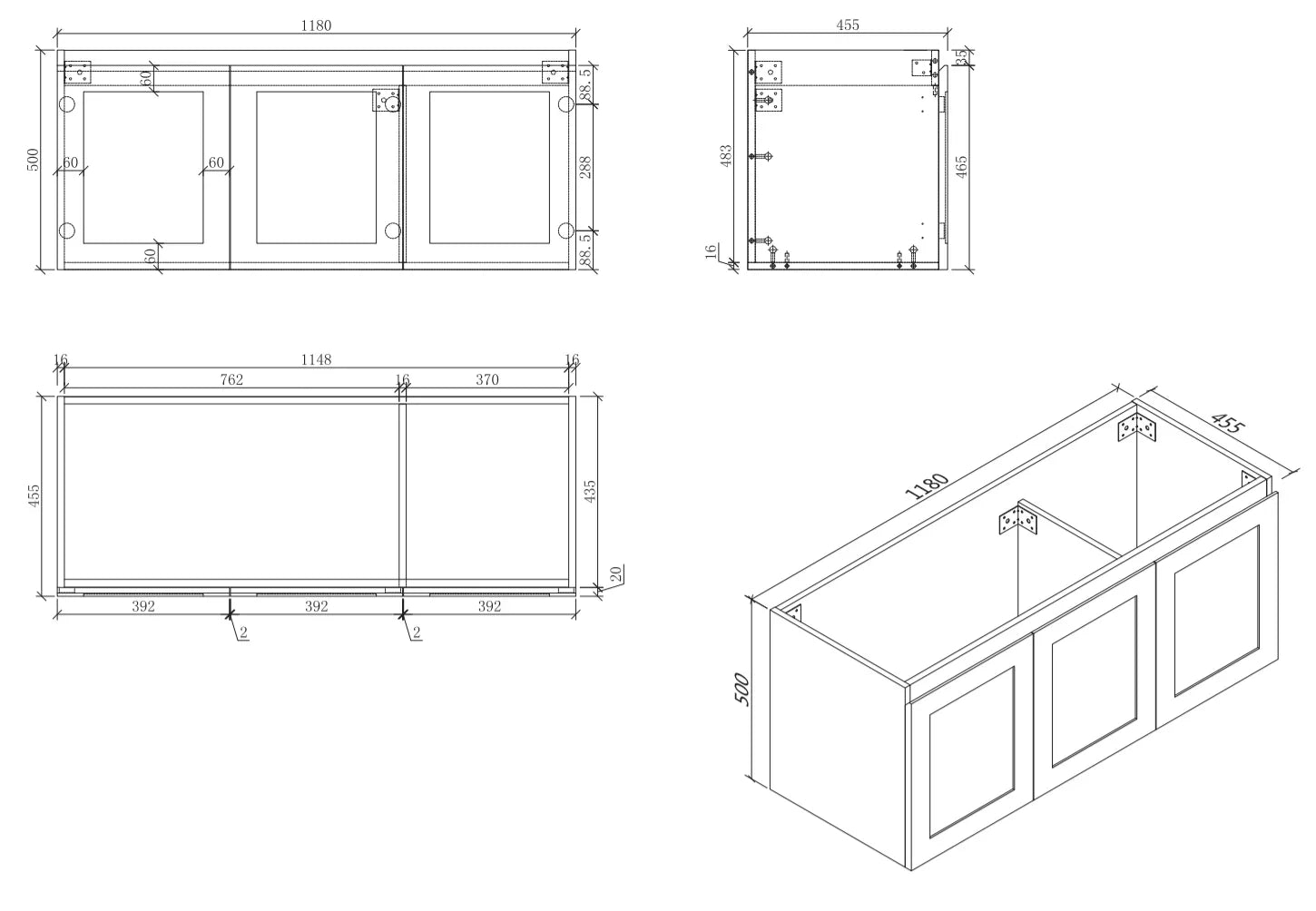 1180
500
60
60
60
60
88.5
288
88.5

455
35
483
465
16

16
1148
16
762
16
370
455
435
20
392
392
392
2
2

1180
455
500