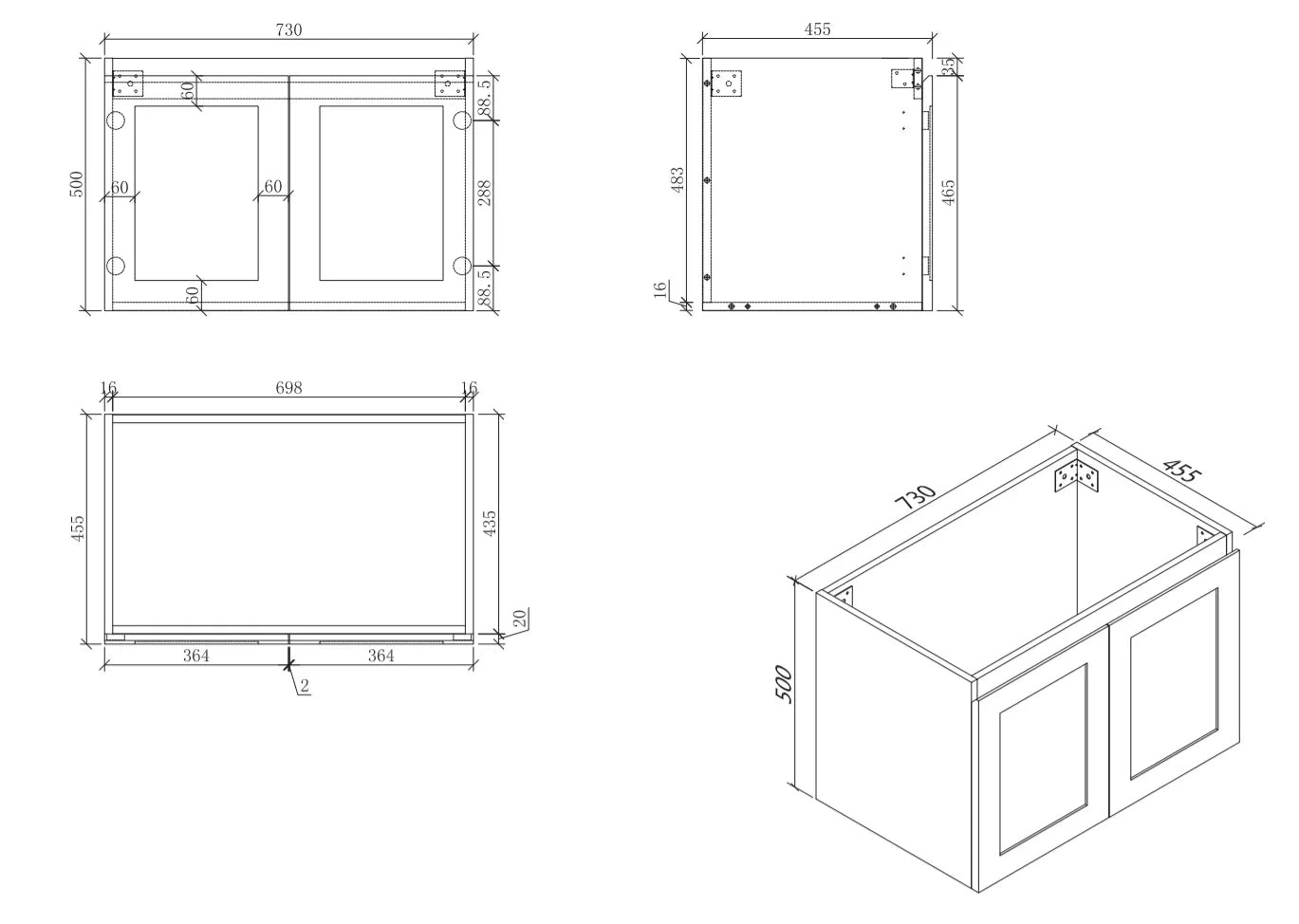 730

500

60

60

60

60

88.5

288

88.5

455

35

483

465

16

16

698

16

455

435

20

364

364

2

730

455

500